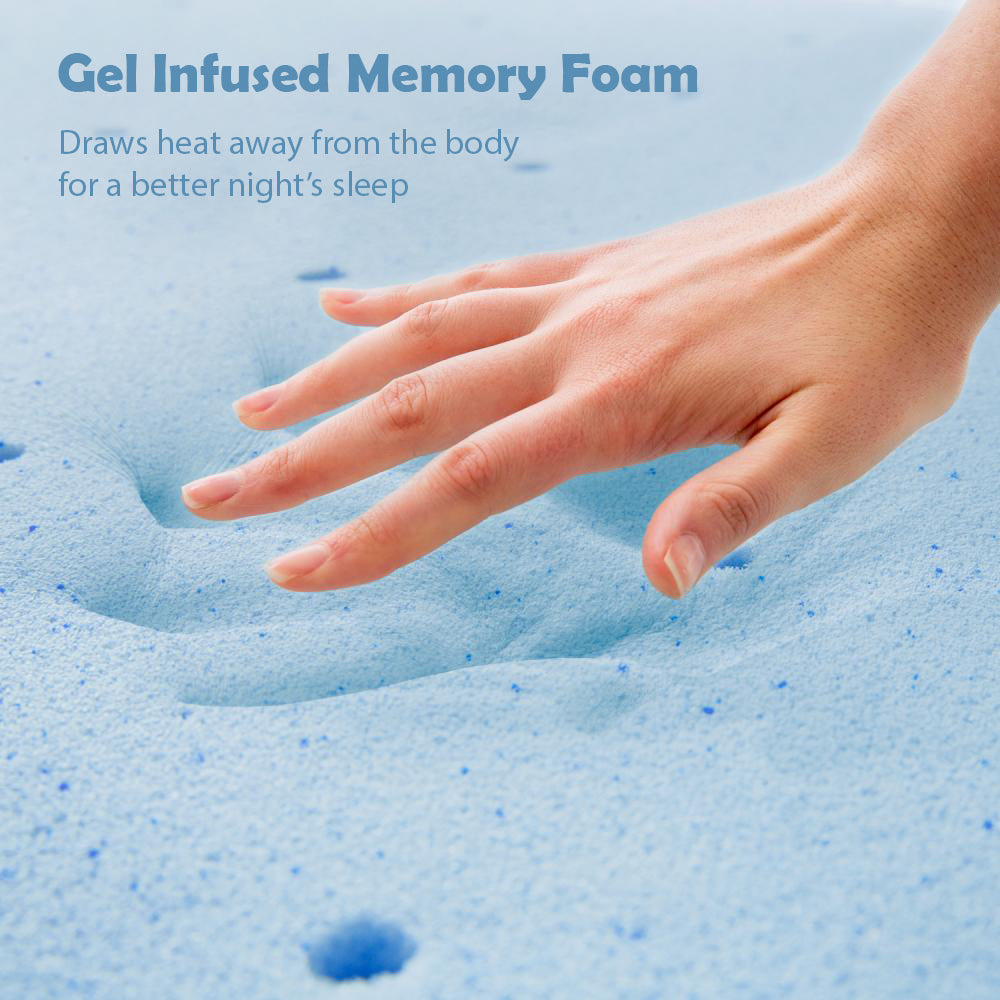 Gel Infused Memory Foam

Draws heat away from the body for a better night's sleep